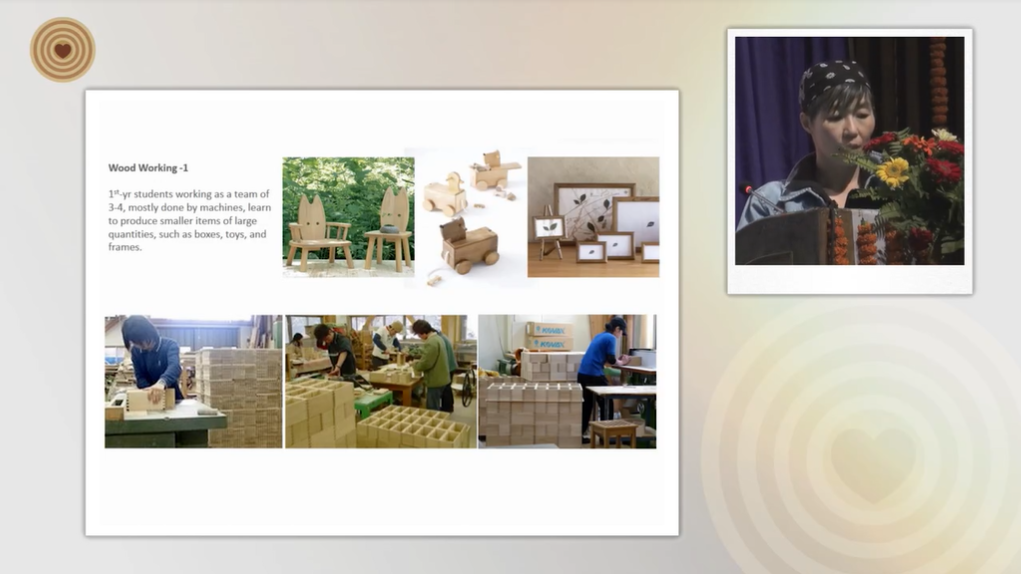 Wood Working -1

1$^{st}$-yr students working as a team of 3-4, mostly done by machines, learn to produce smaller items of large quantities, such as boxes, toys, and frames.